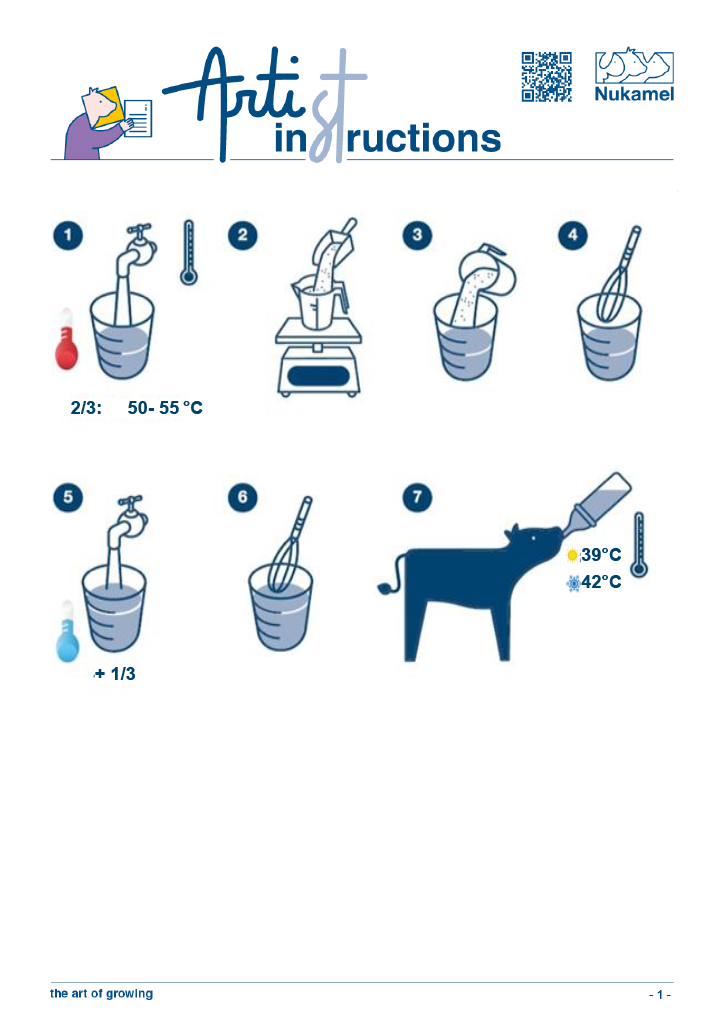 Artist instructions

Nukamel

1

2/3: 50- 55 °C

2

3

4

5

+ 1/3

6

7

39°C

42°C

the art of growing

- 1 -